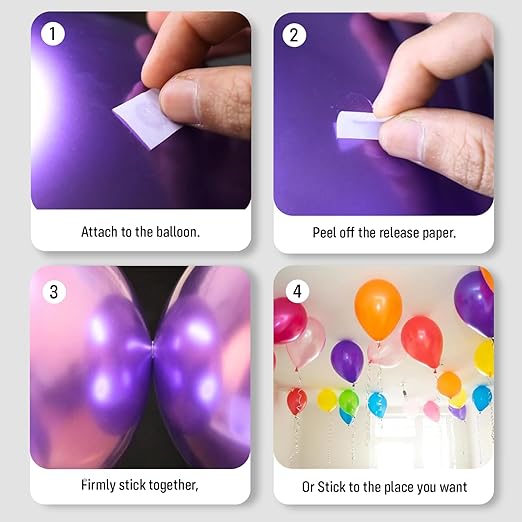 1
Attach to the balloon.

2
Peel off the release paper.

3
Firmly stick together,

4
Or Stick to the place you want